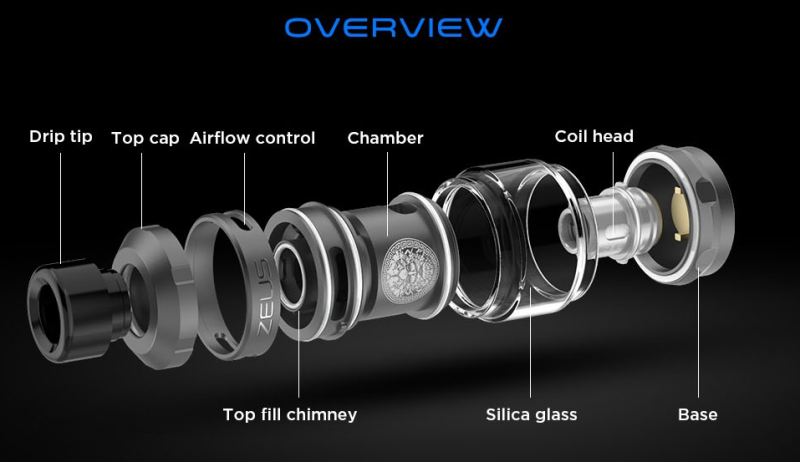 OVERVIEW

Drip tip
Top cap
Airflow control
Chamber
Coil head

ZEUS

Top fill chimney
Silica glass
Base